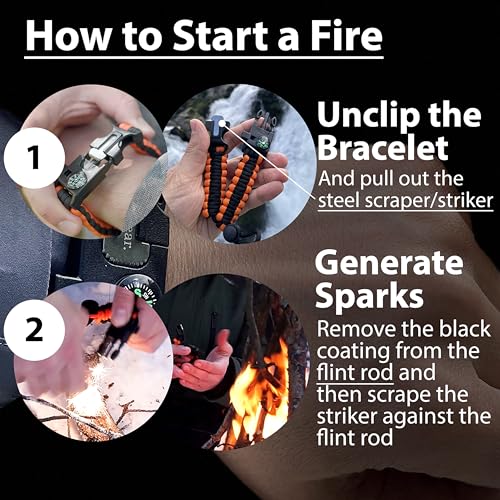 How to Start a Fire

1

Unclip the Bracelet

And pull out the steel scraper/striker

2

Generate Sparks

Remove the black coating from the flint rod and then scrape the striker against the flint rod